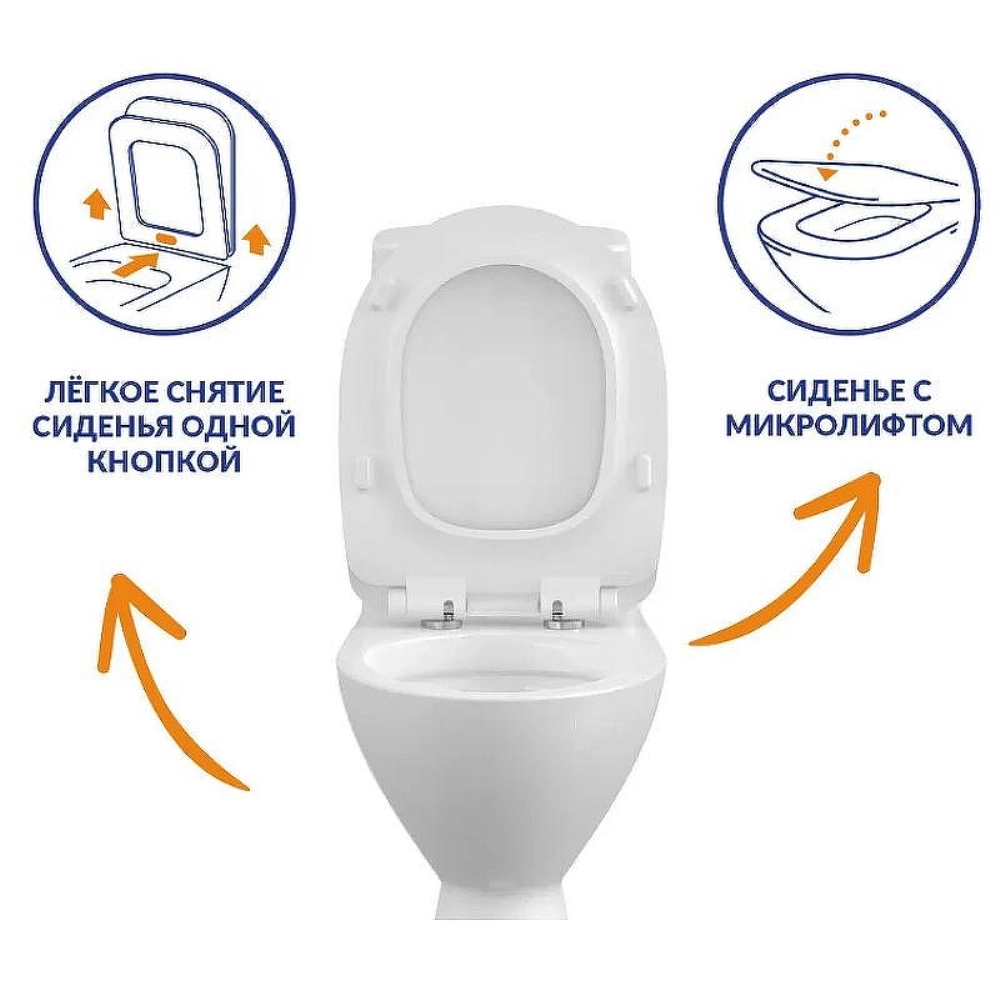 ЛЁГКОЕ СНЯТИЕ СИДЕНЬЯ ОДНОЙ КНОПКОЙ

СИДЕНЬЕ С МИКРОЛИФТОМ