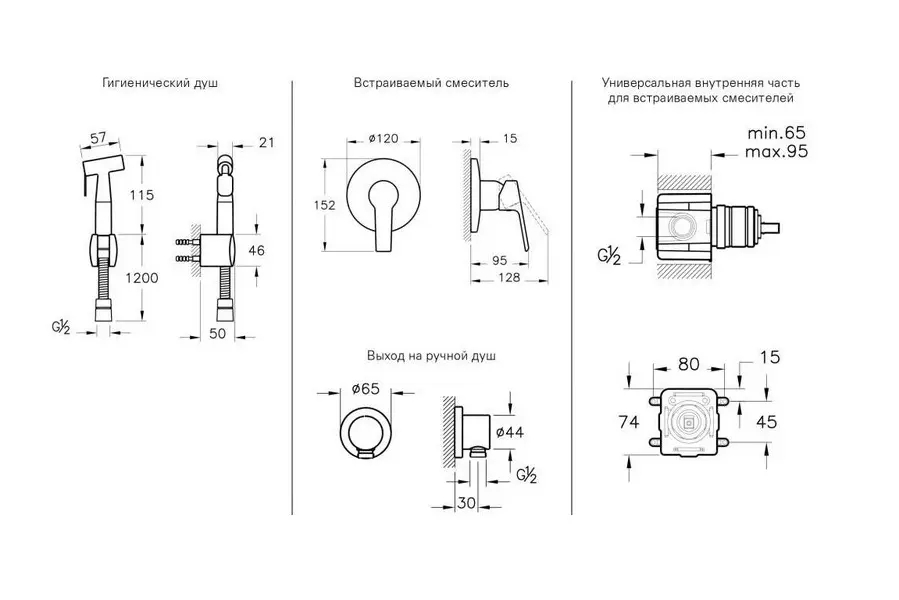 Гигиенический душ

57

21

115

46

1200

G½

50

Встраиваемый смеситель

ø120

15

152

95

128

Выход на ручной душ

ø65

ø44

G½

30

Универсальная внутренняя часть для встраиваемых смесителей

min.65
max.95

G½

80

15

74

45